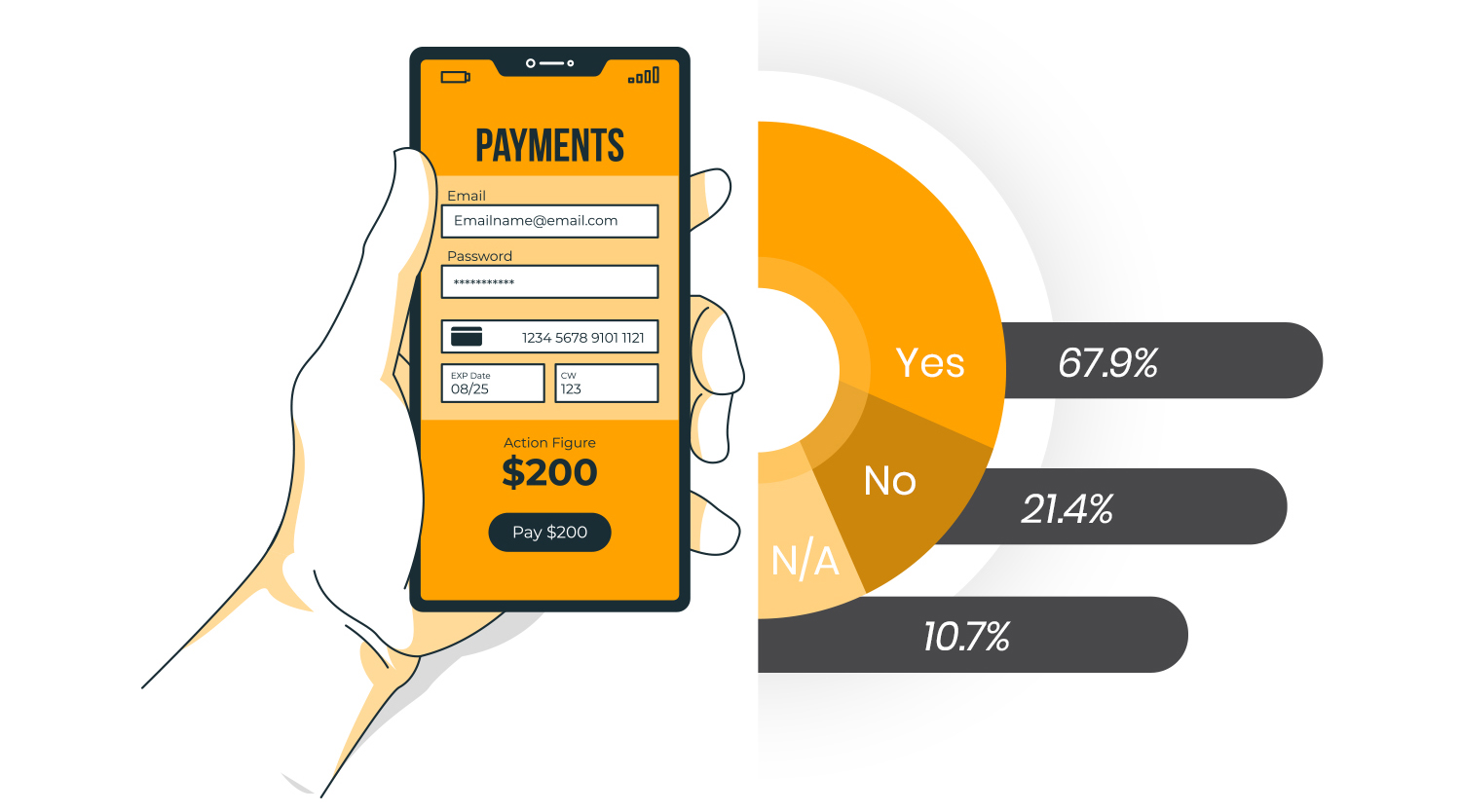 PAYMENTS

Email
Emailname@email.com

Password
***********

1234 5678 9101 1121

EXP Date
08/25

CW
123

Action Figure
$200

Pay $200

Yes
67.9%

No
21.4%

N/A
10.7%